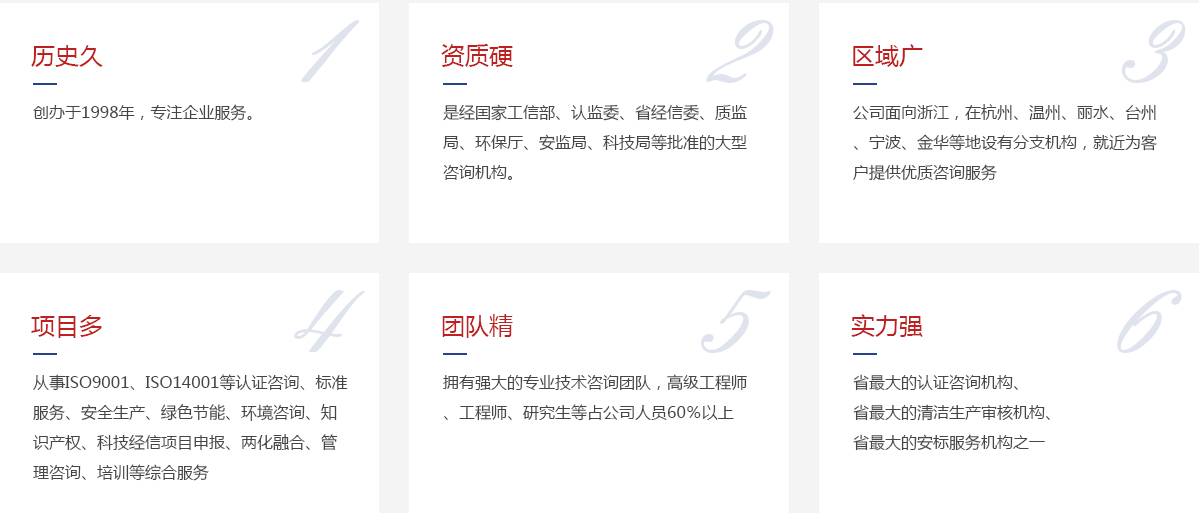 历史久

1

创办于1998年，专注企业服务。

资质硬

2

是经国家工信部、认监委、省经信委、质监局、环保厅、安监局、科技局等批准的大型咨询机构。

区域广

3

公司面向浙江，在杭州、温州、丽水、台州、宁波、金华等地设有分支机构，就近为客户提供优质咨询服务

项目多

4

从事ISO9001、ISO14001等认证咨询、标准服务、安全生产、绿色节能、环境咨询、知识产权、科技经信项目申报、两化融合、管理咨询、培训等综合服务

团队精

5

拥有强大的专业技术咨询团队，高级工程师、工程师、研究生等占公司人员60%以上

实力强

6

省最大的认证咨询机构、
省最大的清洁生产审核机构、
省最大的安标服务机构之一